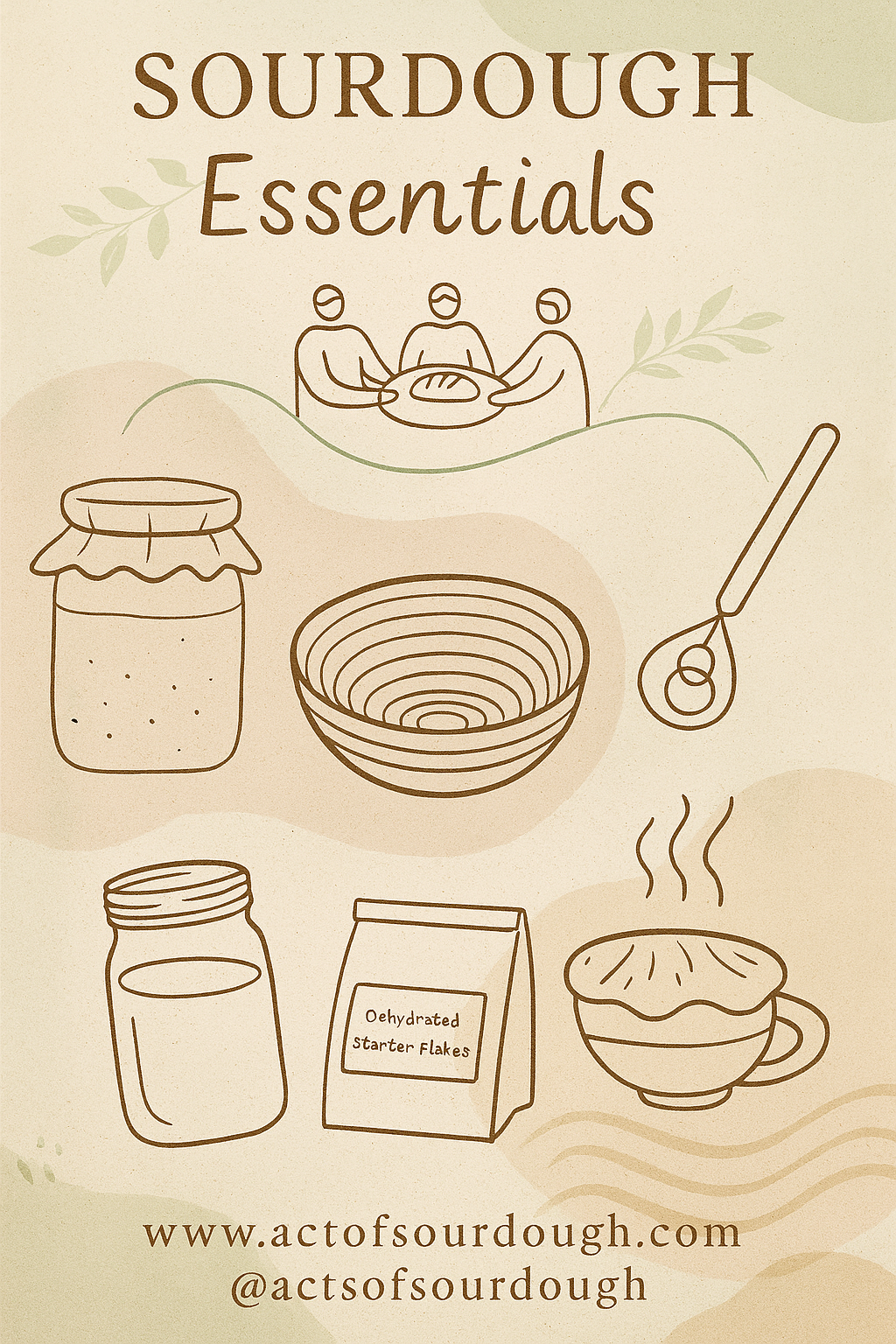 SOURDOUGH
Essentials

Oehydrated Starter Flakes

www.actofsourdough.com
@actsofsourdough